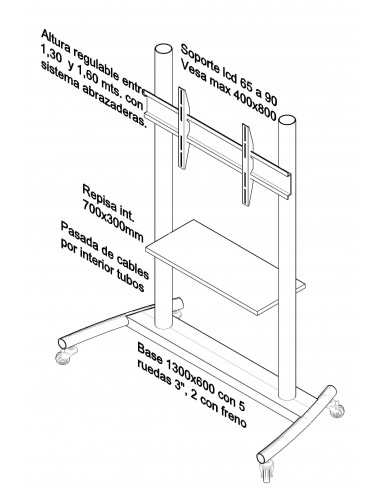 Altura regulable entre 1,30 y 1,60 mts. con sistema abrazaderas.

Soporte lcd 65 a 90
Vesa max 400x800

Repisa int.
700x300mm

Pasada de cables por interior tubos

Base 1300x600 con 5 ruedas 3", 2 con freno